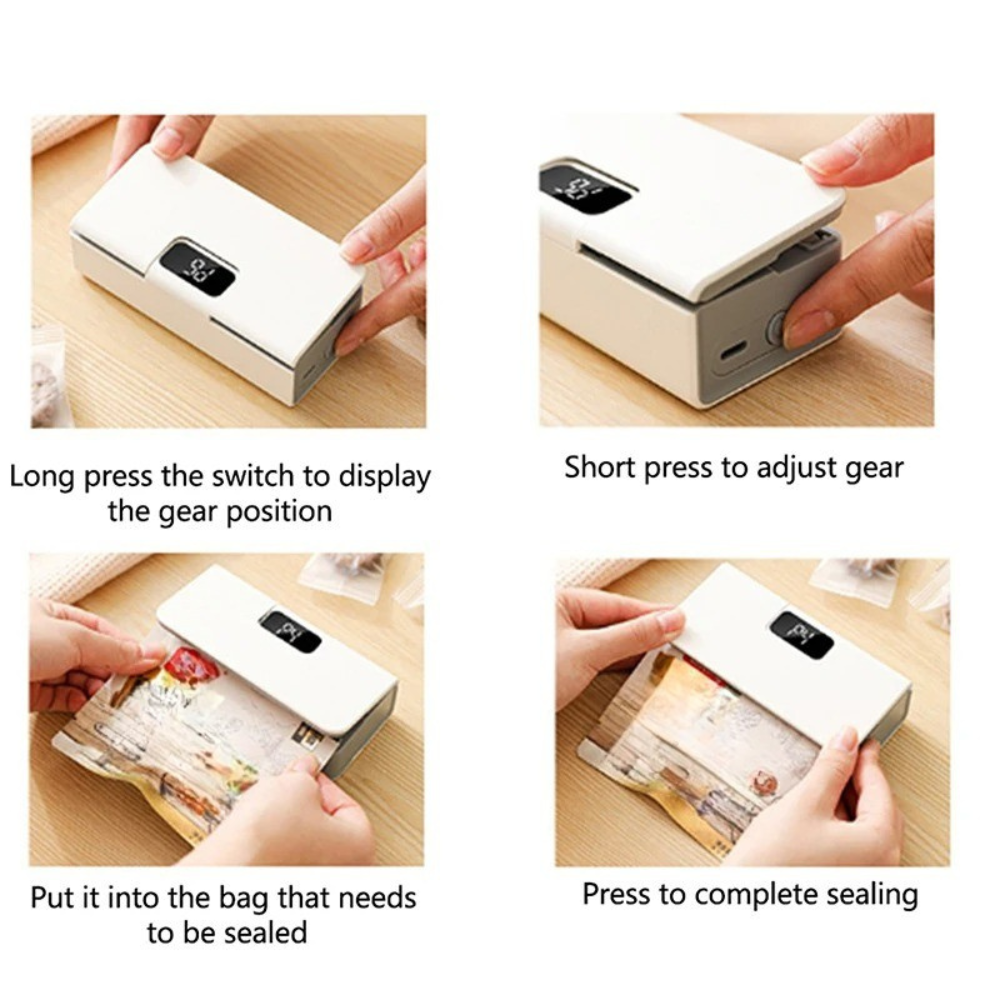 Long press the switch to display the gear position

Short press to adjust gear

Put it into the bag that needs to be sealed

Press to complete sealing